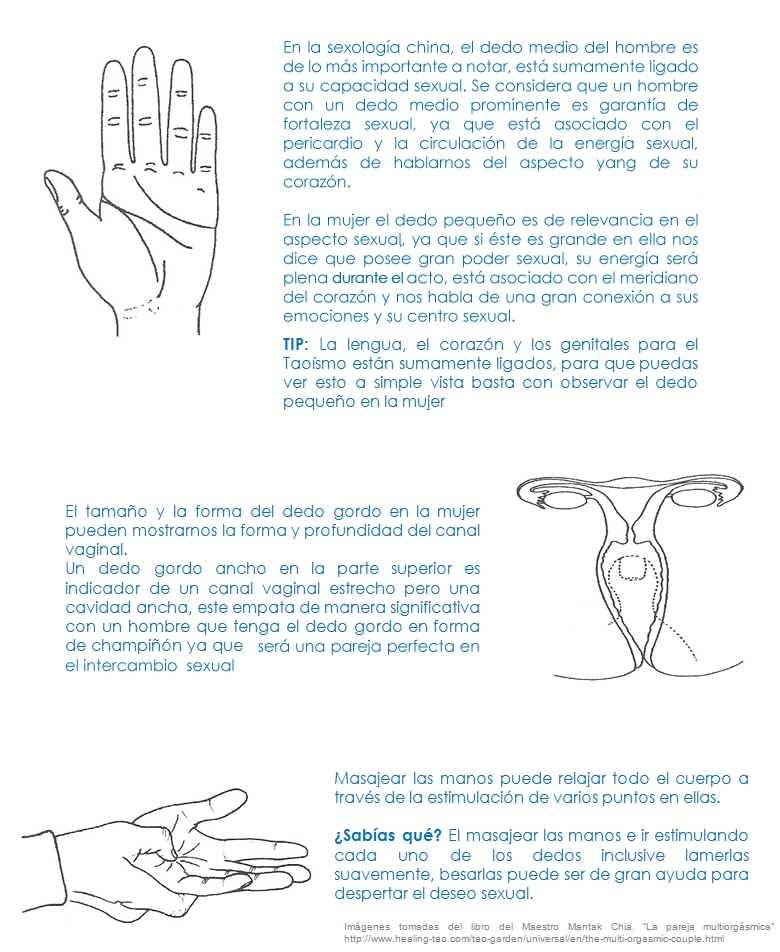 En la sexología china, el dedo medio del hombre es de lo más importante a notar, está sumamente ligado a su capacidad sexual. Se considera que un hombre con un dedo medio prominente es garantía de fortaleza sexual, ya que está asociado con el pericardio y la circulación de la energía sexual, además de hablarnos del aspecto yang de su corazón.

En la mujer el dedo pequeño es de relevancia en el aspecto sexual, ya que si éste es grande en ella nos dice que posee gran poder sexual, su energía será plena durante el acto, está asociado con el meridiano del corazón y nos habla de una gran conexión a sus emociones y su centro sexual.

TIP: La lengua, el corazón y los genitales para el Taoísmo están sumamente ligados, para que puedas ver esto a simple vista basta con observar el dedo pequeño en la mujer

El tamaño y la forma del dedo gordo en la mujer pueden mostrarnos la forma y profundidad del canal vaginal.
Un dedo gordo ancho en la parte superior es indicador de un canal vaginal estrecho pero una cavidad ancha, este empata de manera significativa con un hombre que tenga el dedo gordo en forma de champiñón ya que será una pareja perfecta en el intercambio sexual

Masajear las manos puede relajar todo el cuerpo a través de la estimulación de varios puntos en ellas.

¿Sabías qué? El masajear las manos e ir estimulando cada uno de los dedos inclusive lamerlas suavemente, besarlas puede ser de gran ayuda para despertar el deseo sexual.

Imágenes tomadas del libro del Maestro Mantak Chia. "La pareja multiorgásmica" http://www.healing-tao.com/tao-garden/universal/en/the-multi-orgasmic-couple.html