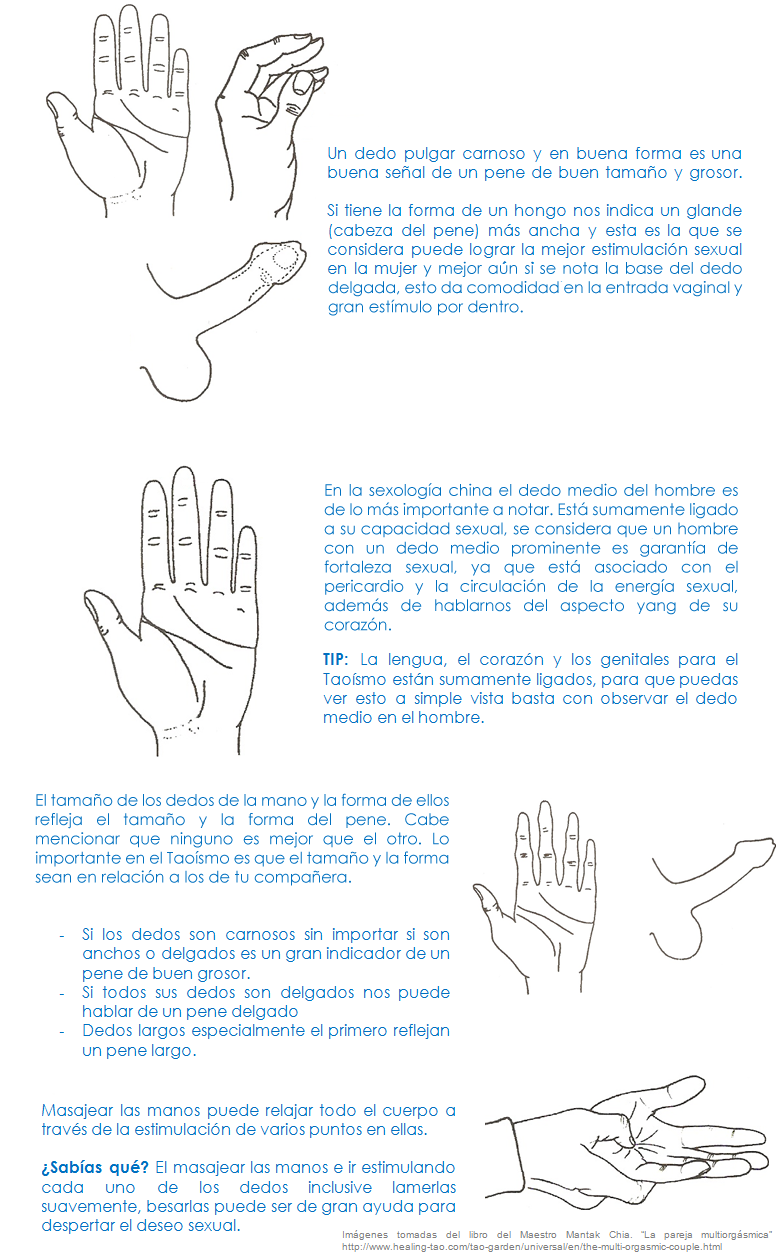 Un dedo pulgar carnoso y en buena forma es una buena señal de un pene de buen tamaño y grosor.

Si tiene la forma de un hongo nos indica un glande (cabeza del pene) más ancha y esta es la que se considera puede lograr la mejor estimulación sexual en la mujer y mejor aún si se nota la base del dedo delgada, esto da comodidad en la entrada vaginal y gran estímulo por dentro.

En la sexología china el dedo medio del hombre es de lo más importante a notar. Está sumamente ligado a su capacidad sexual, se considera que un hombre con un dedo medio prominente es garantía de fortaleza sexual, ya que está asociado con el pericardio y la circulación de la energía sexual, además de hablarnos del aspecto yang de su corazón.

TIP: La lengua, el corazón y los genitales para el Taoísmo están sumamente ligados, para que puedas ver esto a simple vista basta con observar el dedo medio en el hombre.

El tamaño de los dedos de la mano y la forma de ellos refleja el tamaño y la forma del pene. Cabe mencionar que ninguno es mejor que el otro. Lo importante en el Taoísmo es que el tamaño y la forma sean en relación a los de tu compañera.

- Si los dedos son carnosos sin importar si son anchos o delgados es un gran indicador de un pene de buen grosor.
- Si todos sus dedos son delgados nos puede hablar de un pene delgado
- Dedos largos especialmente el primero reflejan un pene largo.

Masajear las manos puede relajar todo el cuerpo a través de la estimulación de varios puntos en ellas.

¿Sabías qué? El masajear las manos e ir estimulando cada uno de los dedos inclusive lamerlas suavemente, besarlas puede ser de gran ayuda para despertar el deseo sexual.

Imágenes tomadas del libro del Maestro Mantak Chia. "La pareja multiorgásmica" http://www.healing-tao.com/tao-garden/universal/en/the-multi-orgasmic-couple.html