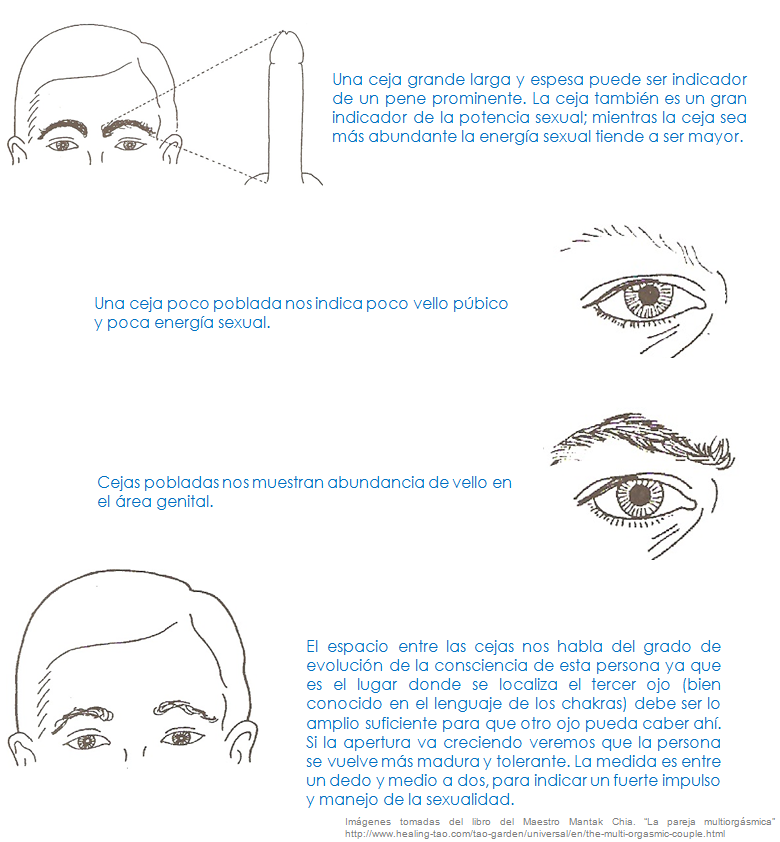 Una ceja grande larga y espesa puede ser indicador de un pene prominente. La ceja también es un gran indicador de la potencia sexual; mientras la ceja sea más abundante la energía sexual tiende a ser mayor.

Una ceja poco poblada nos indica poco vello púbico y poca energía sexual.

Cejas pobladas nos muestran abundancia de vello en el área genital.

El espacio entre las cejas nos habla del grado de evolución de la consciencia de esta persona ya que es el lugar donde se localiza el tercer ojo (bien conocido en el lenguaje de los chakras) debe ser lo amplio suficiente para que otro ojo pueda caber ahí. Si la apertura va creciendo veremos que la persona se vuelve más madura y tolerante. La medida es entre un dedo y medio a dos, para indicar un fuerte impulso y manejo de la sexualidad.

Imágenes tomadas del libro del Maestro Mantak Chia. "La pareja multiorgásmica"
http://www.healing-tao.com/tao-garden/universal/en/the-multi-orgasmic-couple.html